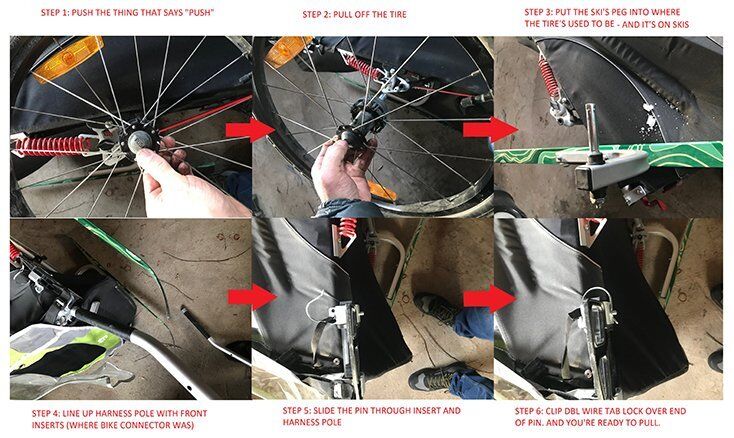 STEP 1: PUSH THE THING THAT SAYS "PUSH"

STEP 2: PULL OFF THE TIRE

STEP 3: PUT THE SKI'S PEG INTO WHERE THE TIRE'S USED TO BE - AND IT'S ON SKIS

STEP 4: LINE UP HARNESS POLE WITH FRONT INSERTS (WHERE BIKE CONNECTOR WAS)

STEP 5: SLIDE THE PIN THROUGH INSERT AND HARNESS POLE

STEP 6: CLIP DBL WIRE TAB LOCK OVER END OF PIN. AND YOU'RE READY TO PULL.