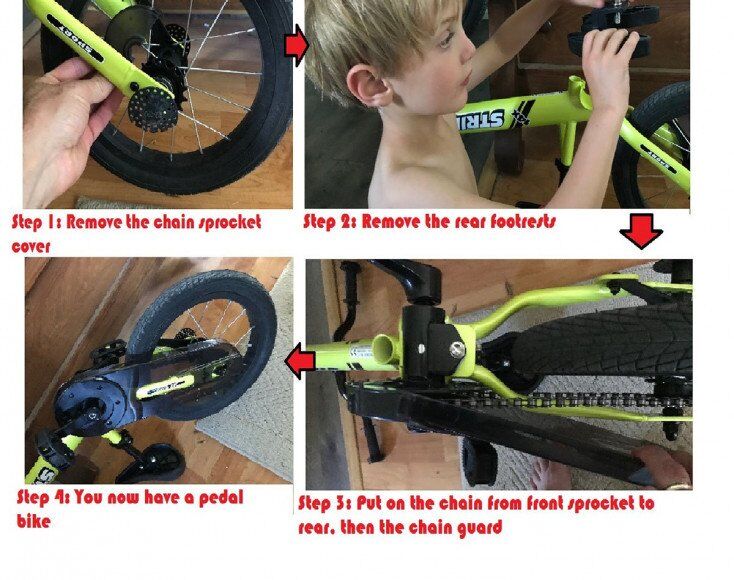 SPORT

STRI

SPORT

Step 1: Remove the chain sprocket cover

Step 2: Remove the rear footrests

Step 4: You now have a pedal bike

Step 3: Put on the chain from front sprocket to rear, then the chain guard